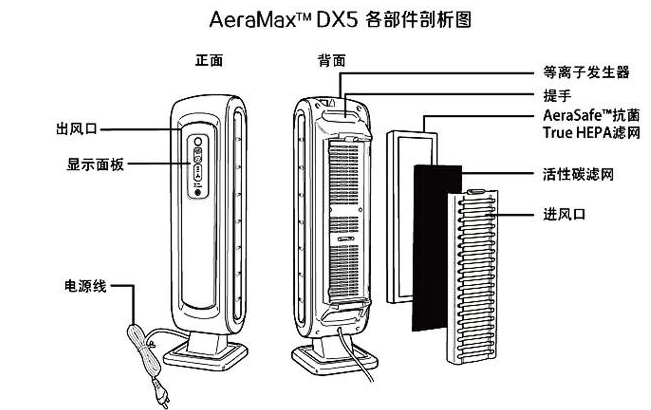 AeraMax™ DX5 各部件剖析图

正面

背面

出风口

显示面板

电源线

等离子发生器

提手

AeraSafe™抗菌 True HEPA滤网

活性碳滤网

进风口