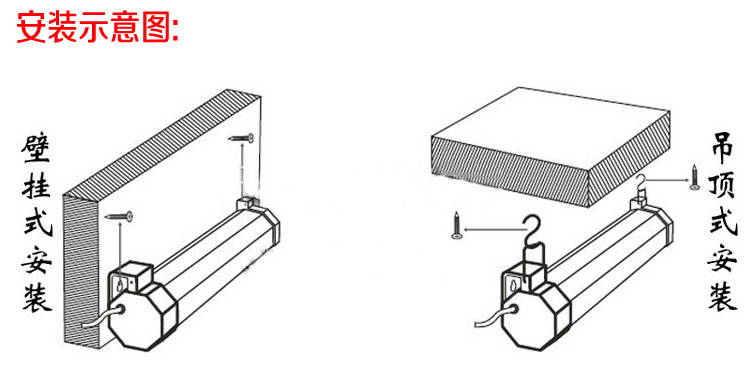 安装示意图:

壁挂式安装

吊顶式安装