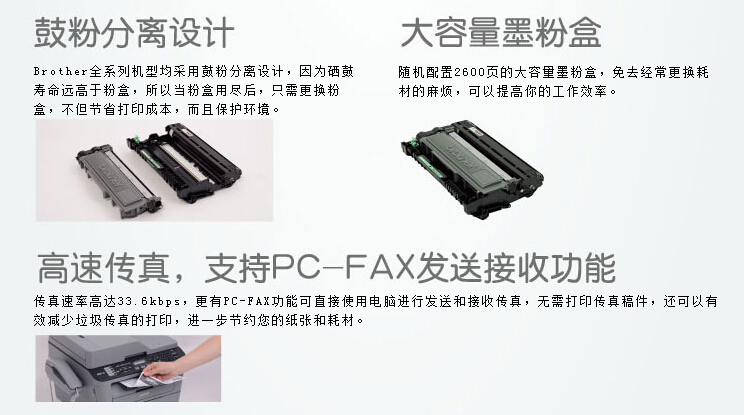 鼓粉分离设计

Brother全系列机型均采用鼓粉分离设计，因为硒鼓寿命远高于粉盒，所以当粉盒用尽后，只需更换粉盒，不但节省打印成本，而且保护环境。

大容量墨粉盒

随机配置2600页的大容量墨粉盒，免去经常更换耗材的麻烦，可以提高你的工作效率。

高速传真，支持PC-FAX发送接收功能

传真速率高达33.6kbps，更有PC-FAX功能可直接使用电脑进行发送和接收传真，无需打印传真稿件，还可以有效减少垃圾传真的打印，进一步节约您的纸张和耗材。