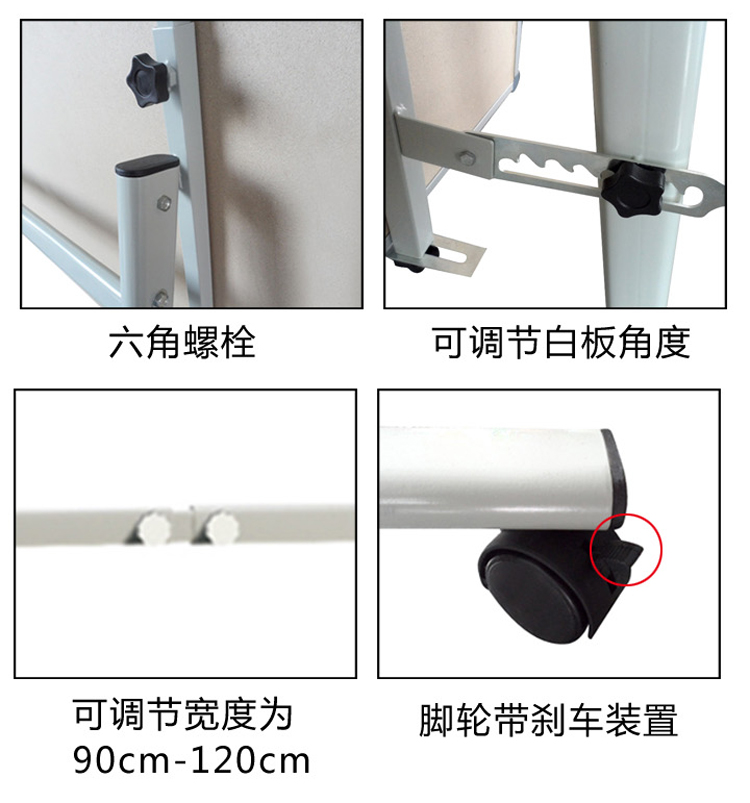 六角螺栓

可调节白板角度

可调节宽度为
90cm-120cm

脚轮带刹车装置