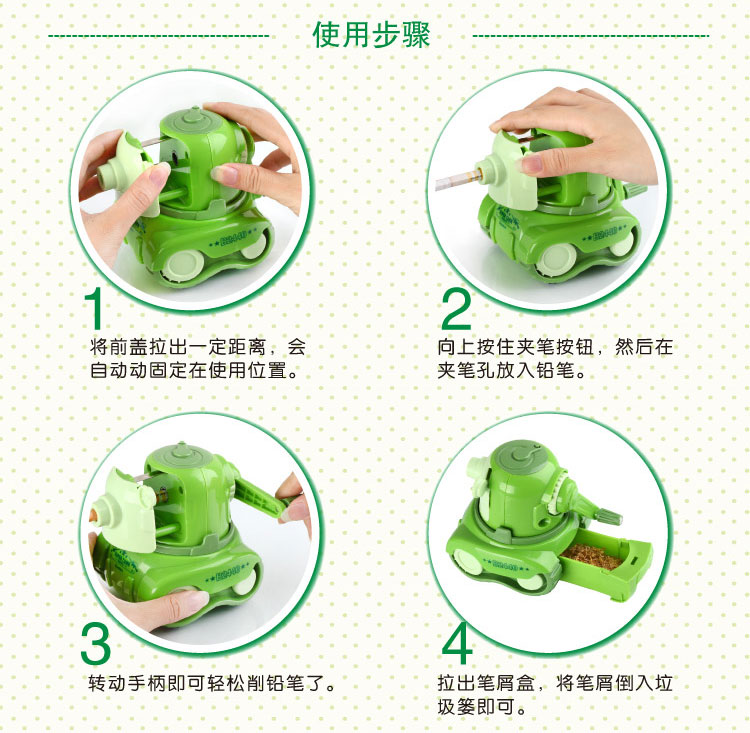 使用步骤

1
将前盖拉出一定距离，会自动动固定在使用位置。

2
向上按住夹笔按钮，然后在夹笔孔放入铅笔。

3
转动手柄即可轻松削铅笔了。

4
拉出笔屑盒，将笔屑倒入垃圾篓即可。