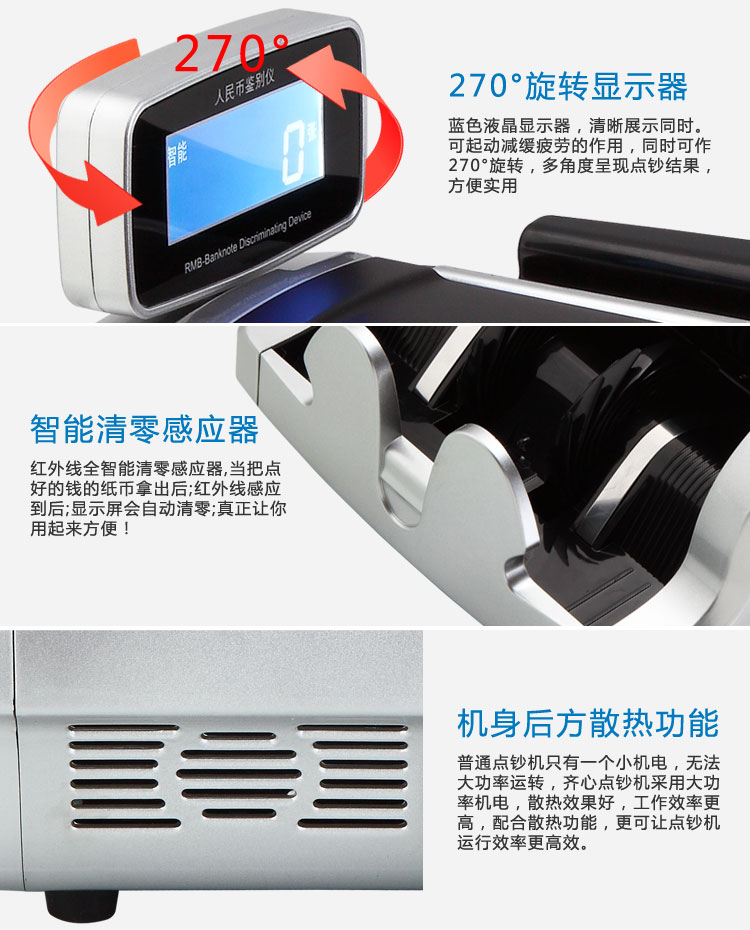 270°

人民币鉴别仪

智能

0 张

RMB-Banknote Discriminating Device

270°旋转显示器

蓝色液晶显示器，清晰展示同时。可起动减缓疲劳的作用，同时可作270°旋转，多角度呈现点钞结果，方便实用

智能清零感应器

红外线全智能清零感应器,当把点好的钱的纸币拿出后;红外线感应到后;显示屏会自动清零;真正让你用起来方便！

机身后方散热功能

普通点钞机只有一个小机电，无法大功率运转，齐心点钞机采用大功率机电，散热效果好，工作效率更高，配合散热功能，更可让点钞机运行效率更高效。