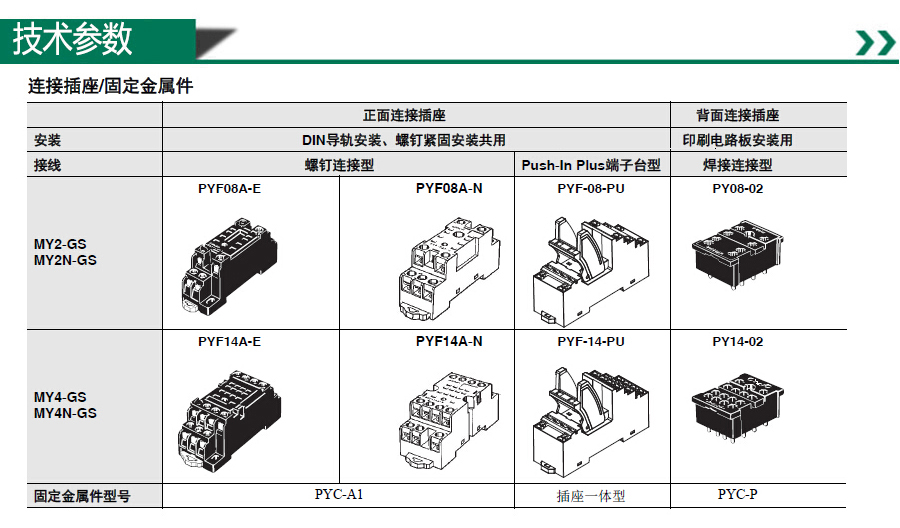 技术参数

连接插座/固定金属件

|  | 正面连接插座 |  |  | 背面连接插座 |
|---|---|---|---|---|
| 安装 | DIN导轨安装、螺钉紧固安装共用 |  |  | 印刷电路板安装用 |
| 接线 | 螺钉连接型 |  | Push-In Plus端子台型 | 焊接连接型 |
| MY2-GS MY2N-GS | PYF08A-E | PYF08A-N | PYF-08-PU | PY08-02 |
| MY4-GS MY4N-GS | PYF14A-E | PYF14A-N | PYF-14-PU | PY14-02 |
| 固定金属件型号 | PYC-A1 |  | 插座一体型 | PYC-P |