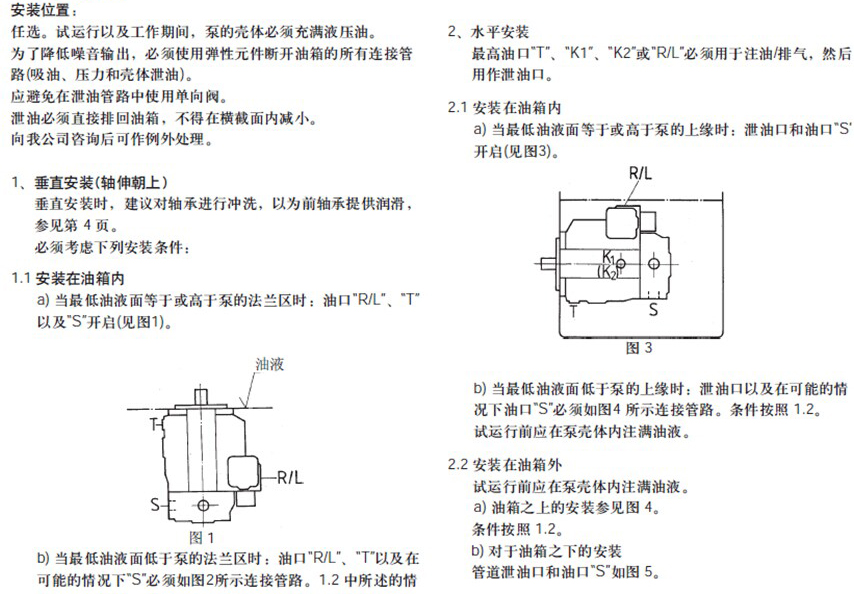 安装位置：
任选。试运行以及工作期间，泵的壳体必须充满液压油。
为了降低噪音输出，必须使用弹性元件断开油箱的所有连接管路(吸油、压力和壳体泄油)。
应避免在泄油管路中使用单向阀。
泄油必须直接排回油箱，不得在横截面内减小。
向我公司咨询后可作例外处理。

1、垂直安装(轴伸朝上)
垂直安装时，建议对轴承进行冲洗，以为前轴承提供润滑，参见第 4 页。
必须考虑下列安装条件：

1.1 安装在油箱内
a) 当最低油液面等于或高于泵的法兰区时：油口"R/L"、"T"以及"S"开启(见图1)。

油液
T
R/L
S
图 1

b) 当最低油液面低于泵的法兰区时：油口"R/L"、"T"以及在可能的情况下"S"必须如图2所示连接管路。1.2 中所述的情

2、水平安装
最高油口"T"、"K1"、"K2"或"R/L"必须用于注油/排气，然后用作泄油口。

2.1 安装在油箱内
a) 当最低油液面等于或高于泵的上缘时：泄油口和油口"S"开启(见图3)。

R/L
$K_1$
$(K_2)$
T
S
图 3

b) 当最低油液面低于泵的上缘时：泄油口以及在可能的情况下油口"S"必须如图4 所示连接管路。条件按照 1.2。
试运行前应在泵壳体内注满油液。

2.2 安装在油箱外
试运行前应在泵壳体内注满油液。
a) 油箱之上的安装参见图 4。
条件按照 1.2。
b) 对于油箱之下的安装
管道泄油口和油口"S"如图 5。