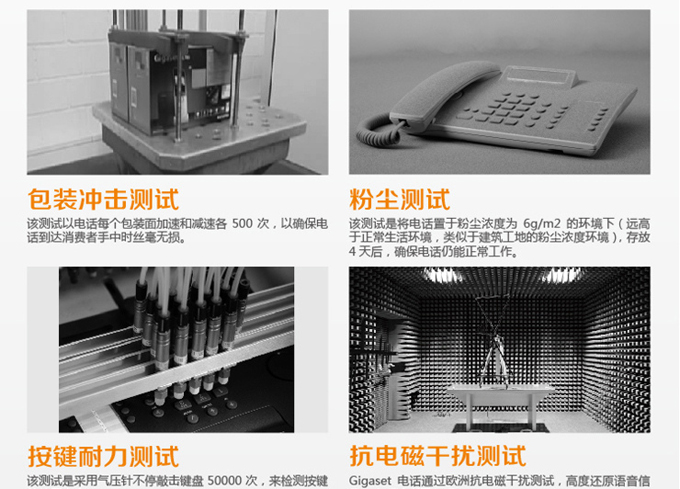 包装冲击测试

该测试以电话每个包装面加速和减速各 500 次，以确保电话到达消费者手中时丝毫无损。

粉尘测试

该测试是将电话置于粉尘浓度为 6g/m2 的环境下（远高于正常生活环境，类似于建筑工地的粉尘浓度环境），存放 4 天后，确保电话仍能正常工作。

按键耐力测试

该测试是采用气压针不停敲击键盘 50000 次，来检测按键

抗电磁干扰测试

Gigaset 电话通过欧洲抗电磁干扰测试，高度还原语音信