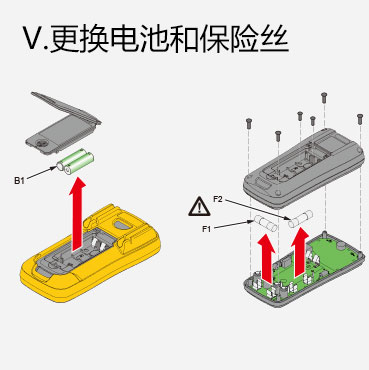 V.更换电池和保险丝

B1

F2

F1