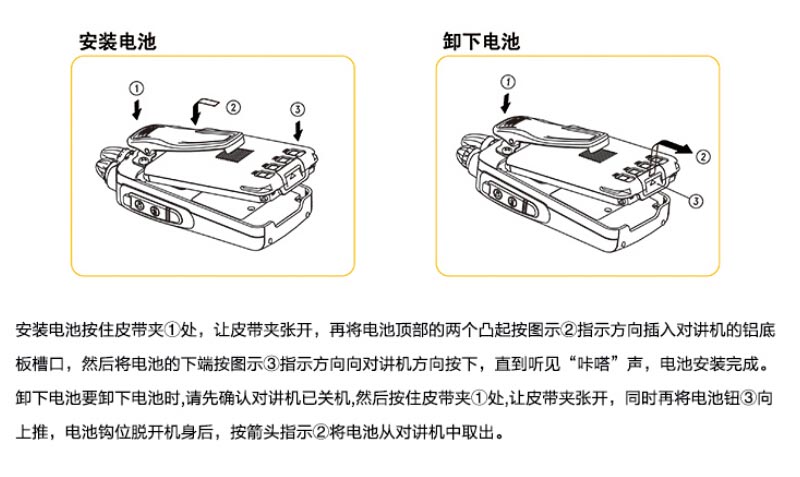 安装电池

①

②

③

卸下电池

①

②

③

安装电池按住皮带夹①处，让皮带夹张开，再将电池顶部的两个凸起按图示②指示方向插入对讲机的铝底板槽口，然后将电池的下端按图示③指示方向向对讲机方向按下，直到听见“咔嗒”声，电池安装完成。

卸下电池要卸下电池时,请先确认对讲机已关机,然后按住皮带夹①处,让皮带夹张开，同时再将电池钮③向上推，电池钩位脱开机身后，按箭头指示②将电池从对讲机中取出。