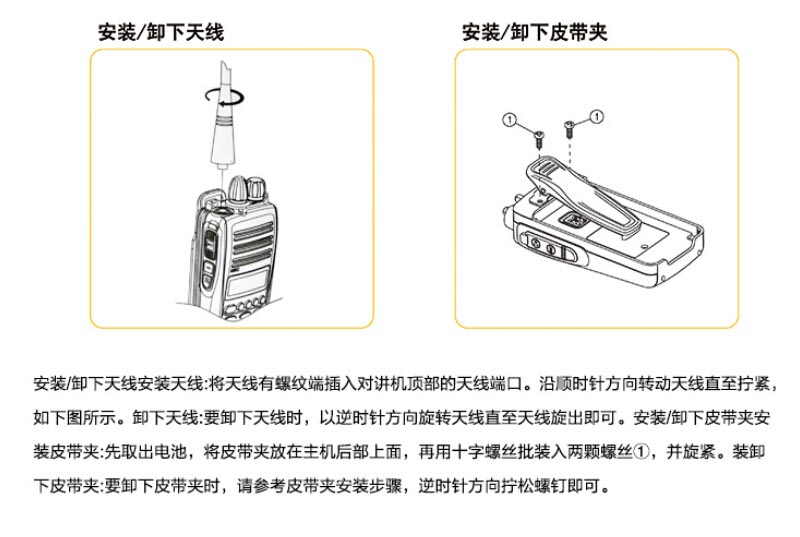 安装/卸下天线

安装/卸下皮带夹

1

1

安装/卸下天线安装天线:将天线有螺纹端插入对讲机顶部的天线端口。沿顺时针方向转动天线直至拧紧，如下图所示。卸下天线:要卸下天线时，以逆时针方向旋转天线直至天线旋出即可。安装/卸下皮带夹安装皮带夹:先取出电池，将皮带夹放在主机后部上面，再用十字螺丝批装入两颗螺丝①，并旋紧。装卸下皮带夹:要卸下皮带夹时，请参考皮带夹安装步骤，逆时针方向拧松螺钉即可。