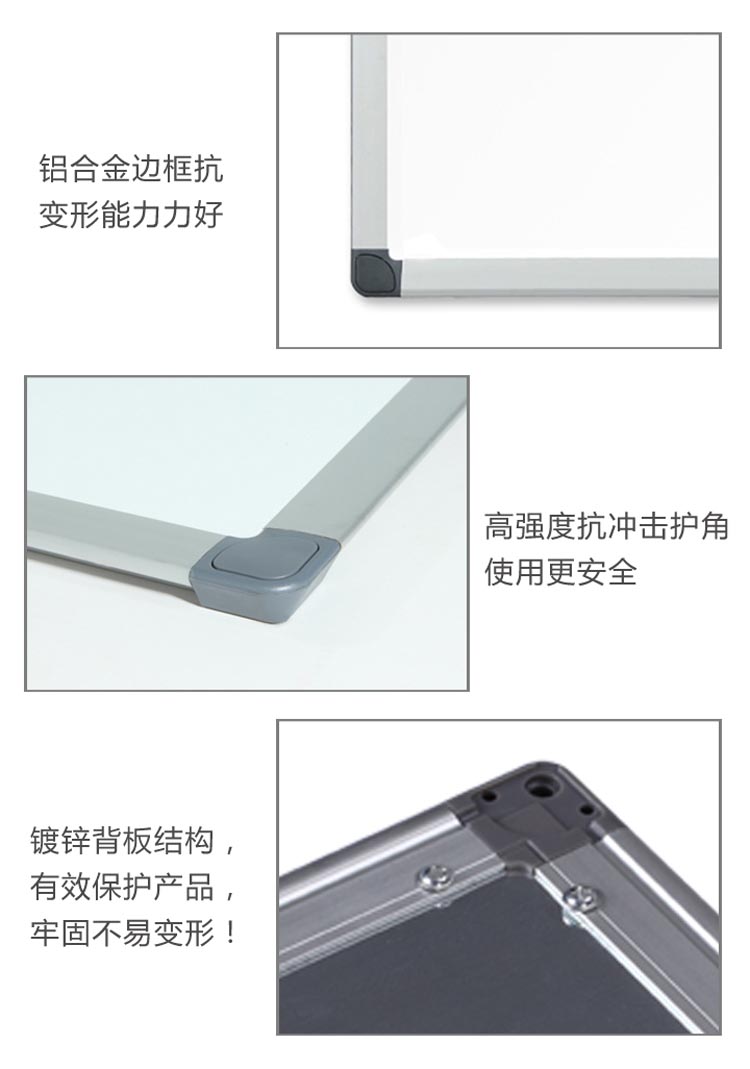 铝合金边框抗变形能力力好

高强度抗冲击护角使用更安全

镀锌背板结构，有效保护产品，牢固不易变形！