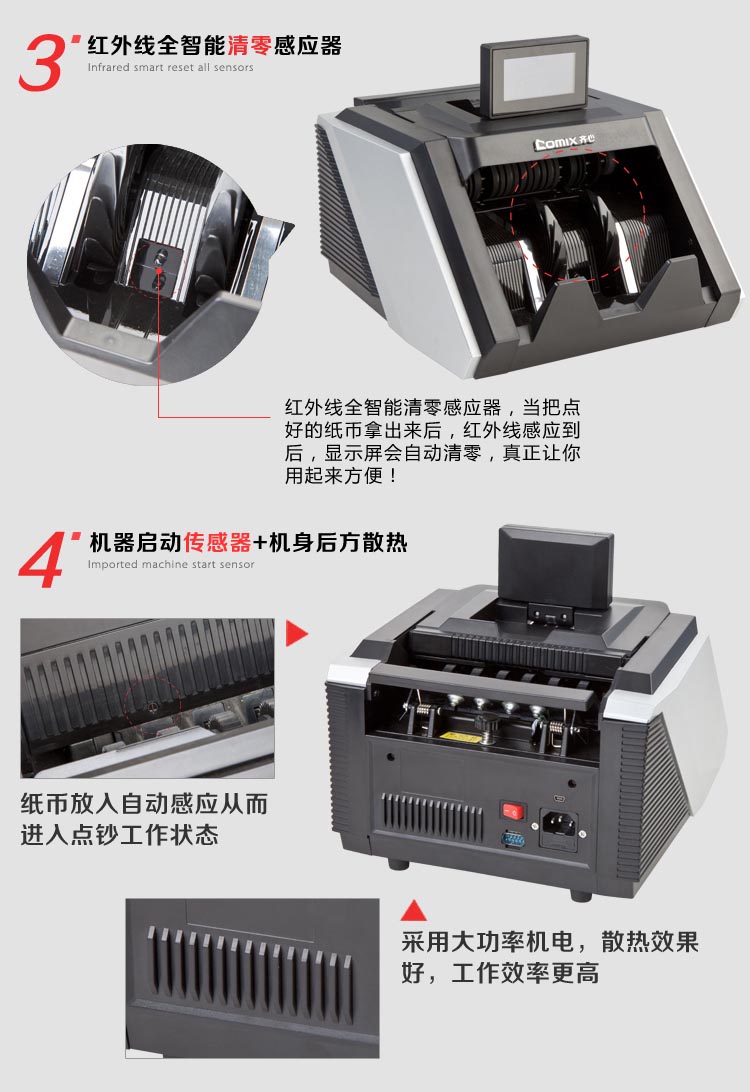 3 红外线全智能清零感应器
Infrared smart reset all sensors

Comix 齐心

红外线全智能清零感应器，当把点好的纸币拿出来后，红外线感应到后，显示屏会自动清零，真正让你用起来方便！

4 机器启动传感器+机身后方散热
Imported machine start sensor

纸币放入自动感应从而进入点钞工作状态

采用大功率机电，散热效果好，工作效率更高