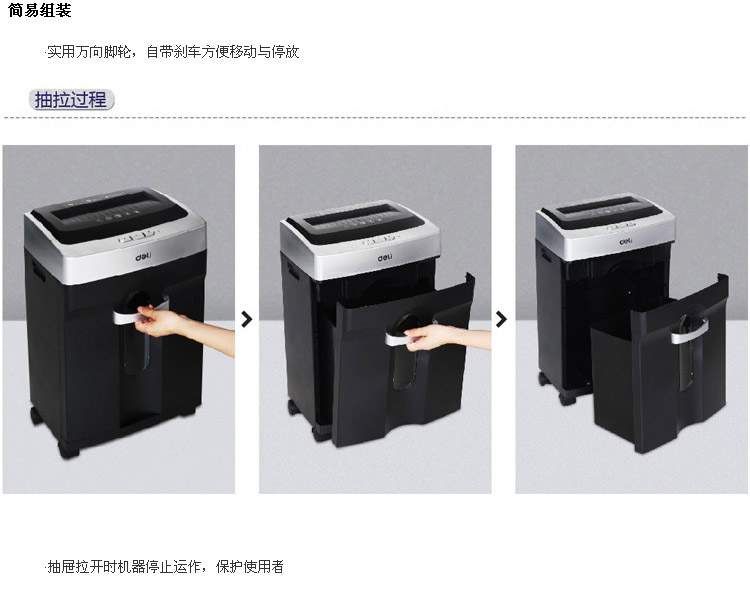 简易组装

·实用万向脚轮，自带刹车方便移动与停放

抽拉过程

deli

deli

deli

·抽屉拉开时机器停止运作，保护使用者