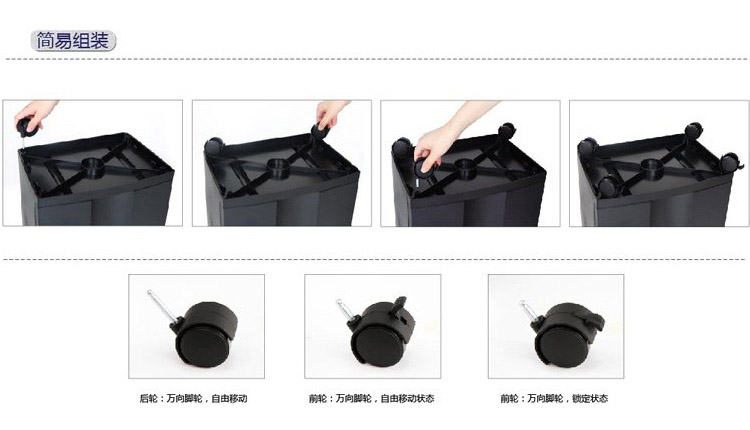 简易组装

后轮：万向脚轮，自由移动

前轮：万向脚轮，自由移动状态

前轮：万向脚轮，锁定状态