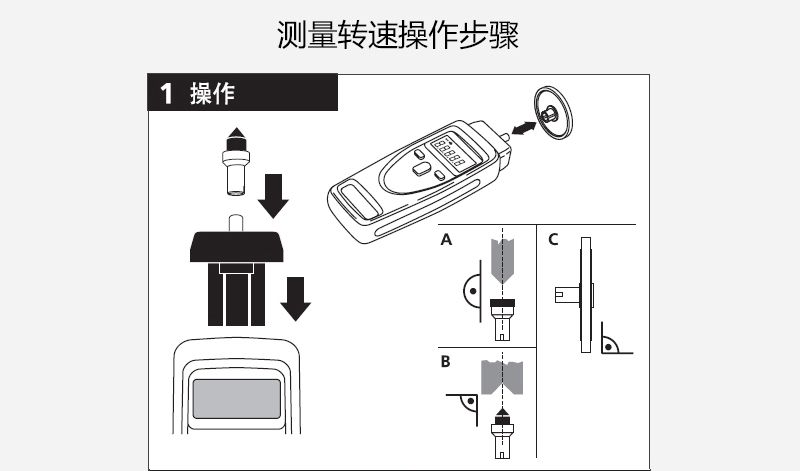 测量转速操作步骤

1 操作

A

B

C