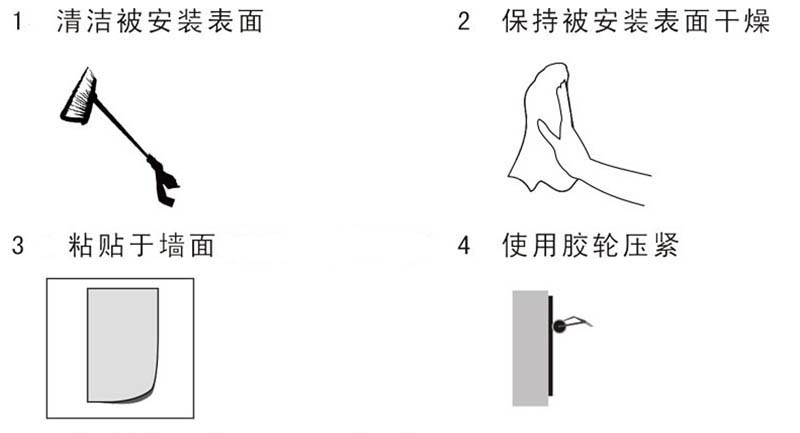 1 清洁被安装表面

2 保持被安装表面干燥

3 粘贴于墙面

4 使用胶轮压紧