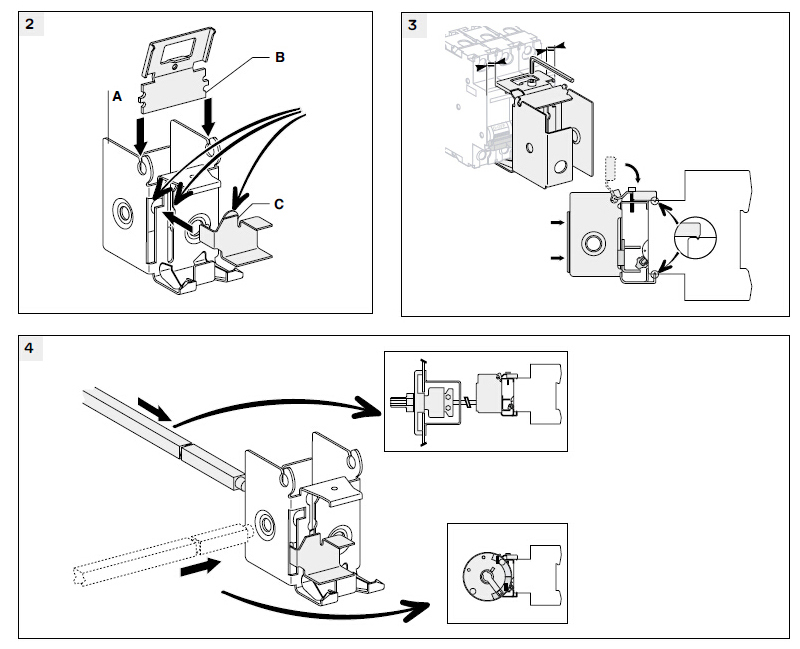 2

B

A

C

3

4