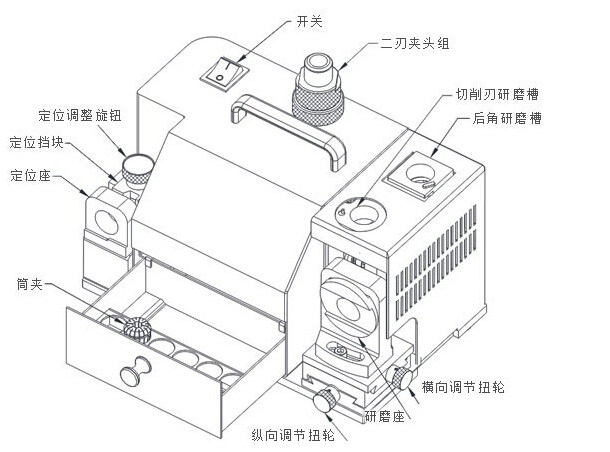 开关
二刃夹头组
切削刃研磨槽
后角研磨槽
定位调整旋钮
定位挡块
定位座
筒夹
横向调节扭轮
研磨座
纵向调节扭轮