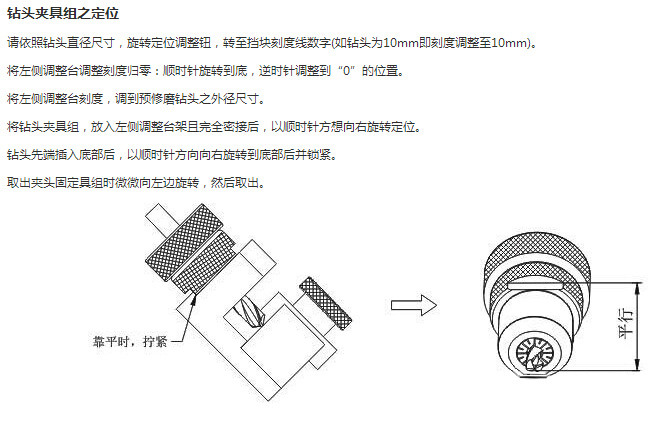 钻头夹具组之定位

请依照钻头直径尺寸，旋转定位调整钮，转至挡块刻度线数字(如钻头为10mm即刻度调整至10mm)。

将左侧调整台调整刻度归零：顺时针旋转到底，逆时针调整到“0”的位置。

将左侧调整台刻度，调到预修磨钻头之外径尺寸。

将钻头夹具组，放入左侧调整台架且完全密接后，以顺时针方想向右旋转定位。

钻头先端插入底部后，以顺时针方向向右旋转到底部后并锁紧。

取出夹头固定具组时微微向左边旋转，然后取出。

靠平时，拧紧

平行