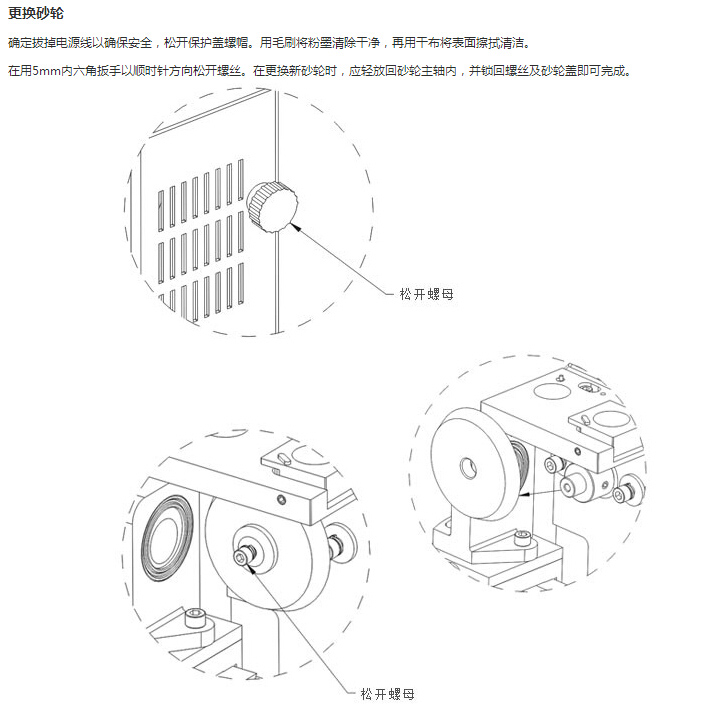 更换砂轮

确定拔掉电源线以确保安全，松开保护盖螺帽。用毛刷将粉墨清除干净，再用干布将表面擦拭清洁。

在用5mm内六角扳手以顺时针方向松开螺丝。在更换新砂轮时，应轻放回砂轮主轴内，并锁回螺丝及砂轮盖即可完成。

松开螺母

松开螺母