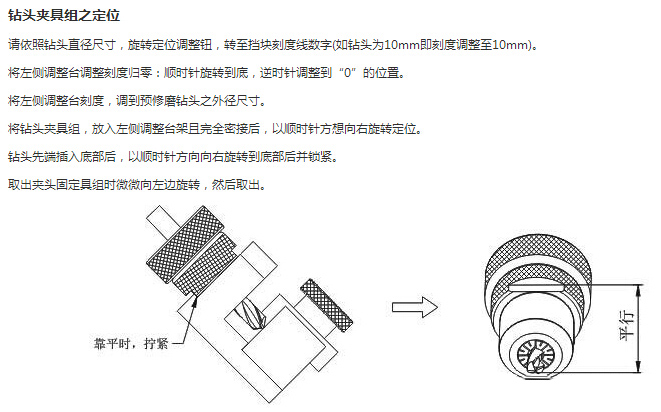 钻头夹具组之定位

请依照钻头直径尺寸，旋转定位调整钮，转至挡块刻度线数字(如钻头为10mm即刻度调整至10mm)。

将左侧调整台调整刻度归零：顺时针旋转到底，逆时针调整到“0”的位置。

将左侧调整台刻度，调到预修磨钻头之外径尺寸。

将钻头夹具组，放入左侧调整台架且完全密接后，以顺时针方想向右旋转定位。

钻头先端插入底部后，以顺时针方向向右旋转到底部后并锁紧。

取出夹头固定具组时微微向左边旋转，然后取出。

靠平时，拧紧

平行