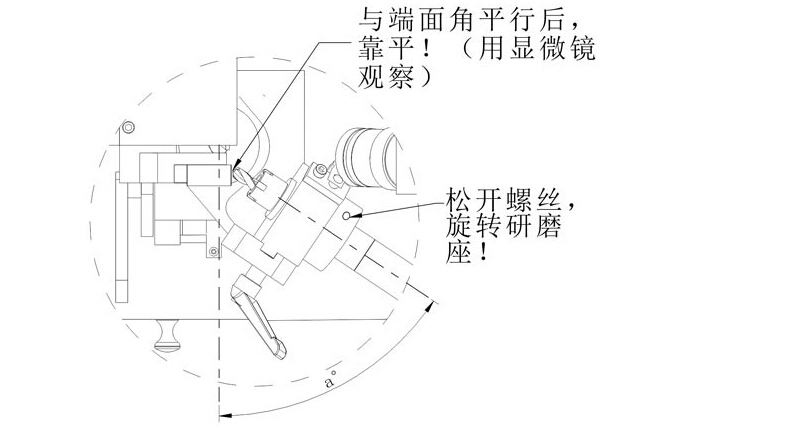 与端面角平行后，靠平！（用显微镜观察）

松开螺丝，旋转研磨座！

a°