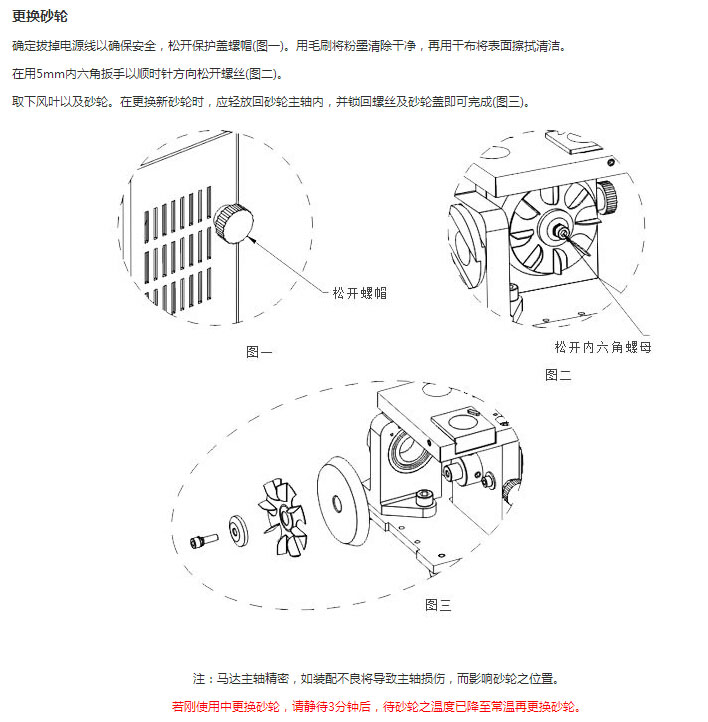 更换砂轮

确定拔掉电源线以确保安全，松开保护盖螺帽(图一)。用毛刷将粉墨清除干净，再用干布将表面擦拭清洁。

在用5mm内六角扳手以顺时针方向松开螺丝(图二)。

取下风叶以及砂轮。在更换新砂轮时，应轻放回砂轮主轴内，并锁回螺丝及砂轮盖即可完成(图三)。

松开螺帽

图一

松开内六角螺母

图二

图三

注：马达主轴精密，如装配不良将导致主轴损伤，而影响砂轮之位置。

若刚使用中更换砂轮，请静待3分钟后，待砂轮之温度已降至常温再更换砂轮。