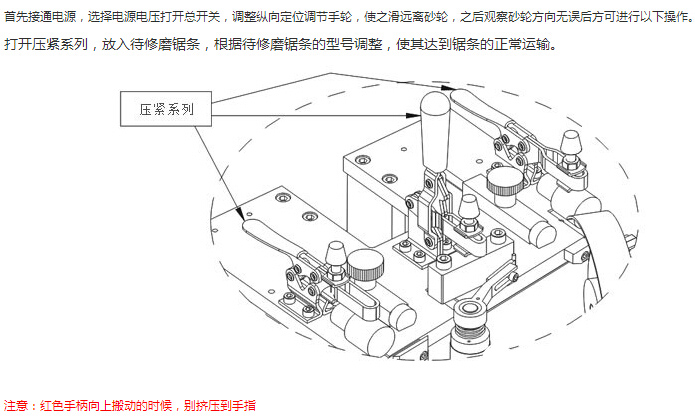 首先接通电源，选择电源电压打开总开关，调整纵向定位调节手轮，使之滑远离砂轮，之后观察砂轮方向无误后方可进行以下操作。

打开压紧系列，放入待修磨锯条，根据待修磨锯条的型号调整，使其达到锯条的正常运输。

压紧系列

注意：红色手柄向上搬动的时候，别挤压到手指