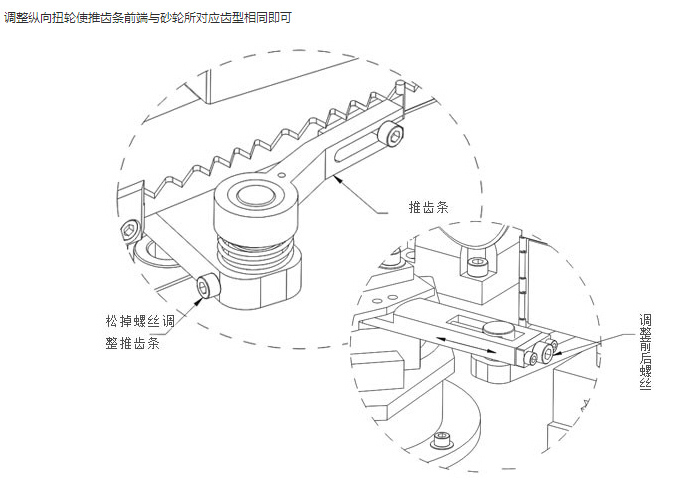 调整纵向扭轮使推齿条前端与砂轮所对应齿型相同即可

推齿条

松掉螺丝调整推齿条

调整前后螺丝