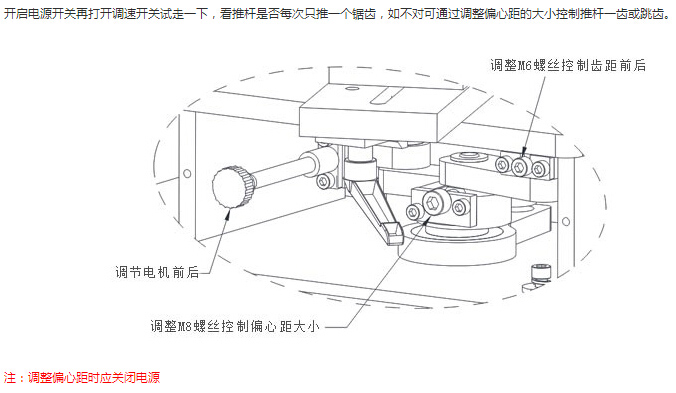 开启电源开关再打开调速开关试走一下，看推杆是否每次只推一个锯齿，如不对可通过调整偏心距的大小控制推杆一齿或跳齿。

调整M6螺丝控制齿距前后

调节电机前后

调整M8螺丝控制偏心距大小

注：调整偏心距时应关闭电源