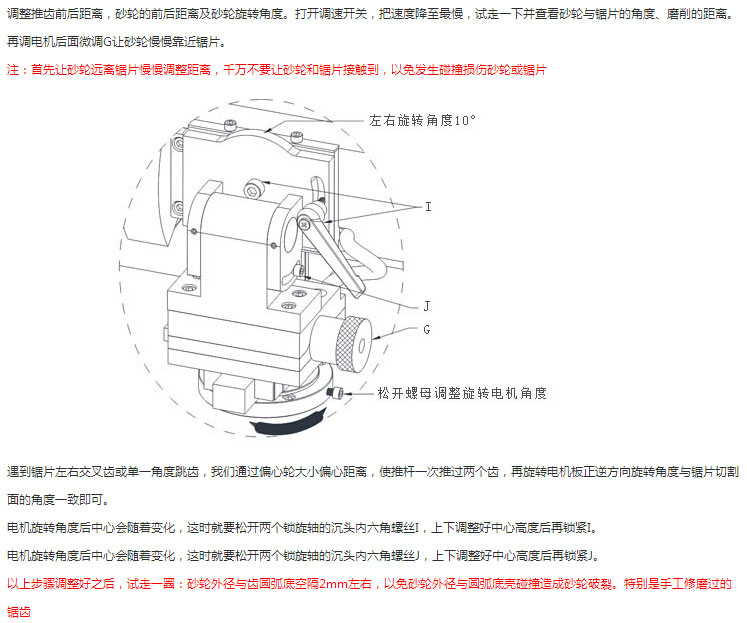 调整推齿前后距离，砂轮的前后距离及砂轮旋转角度。打开调速开关，把速度降至最慢，试走一下并查看砂轮与锯片的角度、磨削的距离。再调电机后面微调G让砂轮慢慢靠近锯片。

注：首先让砂轮远离锯片慢慢调整距离，千万不要让砂轮和锯片接触到，以免发生碰撞损伤砂轮或锯片

左右旋转角度10°

I

J

G

松开螺母调整旋转电机角度

遇到锯片左右交叉齿或单一角度跳齿，我们通过偏心轮大小偏心距离，使推杆一次推过两个齿，再旋转电机板正逆方向旋转角度与锯片切割面的角度一致即可。

电机旋转角度后中心会随着变化，这时就要松开两个锁旋轴的沉头内六角螺丝I，上下调整好中心高度后再锁紧I。

电机旋转角度后中心会随着变化，这时就要松开两个锁旋轴的沉头内六角螺丝J，上下调整好中心高度后再锁紧J。

以上步骤调整好之后，试走一圈：砂轮外径与齿圆弧底空隔2mm左右，以免砂轮外径与圆弧底壳碰撞造成砂轮破裂。特别是手工修磨过的锯齿