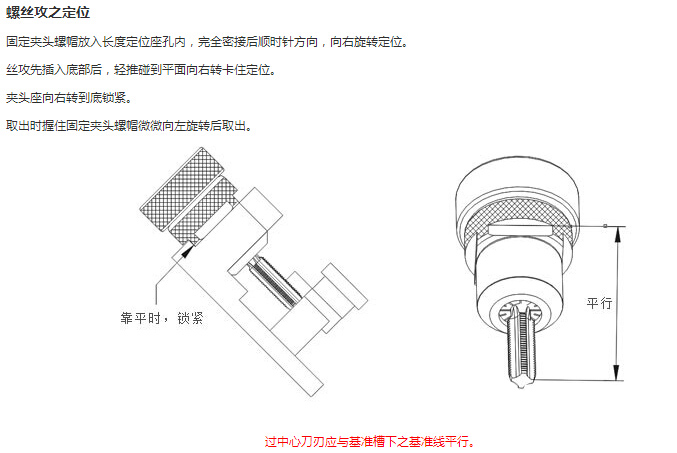 螺丝攻之定位

固定夹头螺帽放入长度定位座孔内，完全密接后顺时针方向，向右旋转定位。

丝攻先插入底部后，轻推碰到平面向右转卡住定位。

夹头座向右转到底锁紧。

取出时握住固定夹头螺帽微微向左旋转后取出。

靠平时，锁紧

平行

过中心刀刃应与基准槽下之基准线平行。