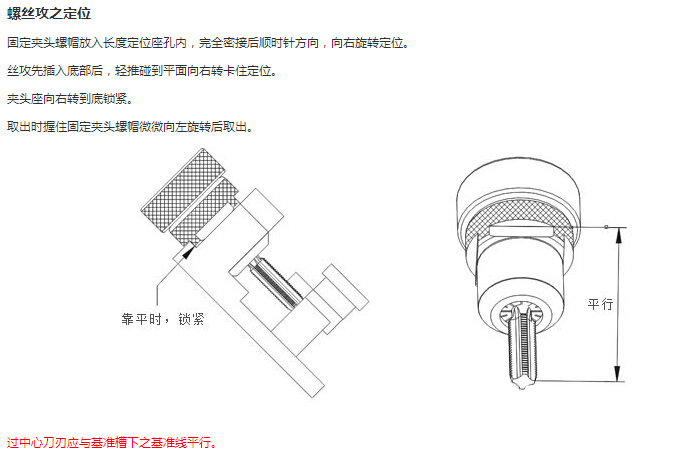 螺丝攻之定位

固定夹头螺帽放入长度定位座孔内，完全密接后顺时针方向，向右旋转定位。

丝攻先插入底部后，轻推碰到平面向右转卡住定位。

夹头座向右转到底锁紧。

取出时握住固定夹头螺帽微微向左旋转后取出。

靠平时，锁紧

平行

过中心刀刃应与基准槽下之基准线平行。