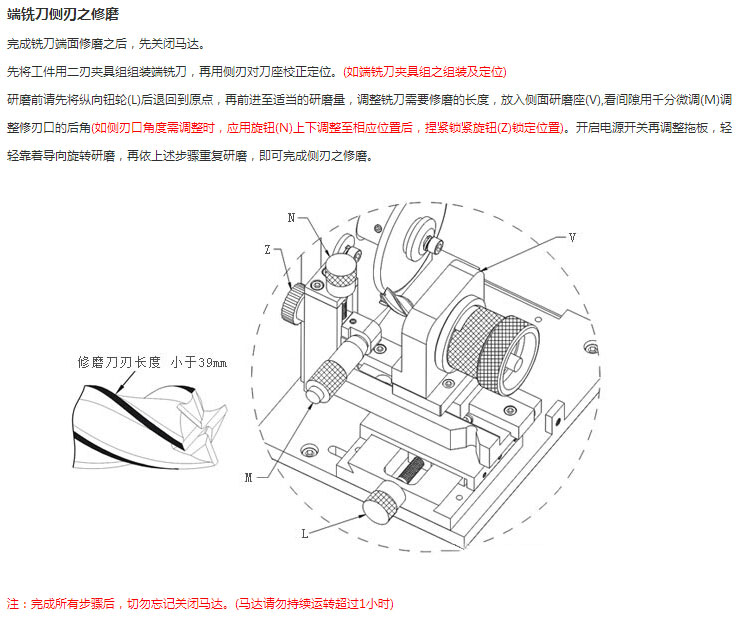 端铣刀侧刃之修磨

完成铣刀端面修磨之后，先关闭马达。

先将工件用二刃夹具组组装端铣刀，再用侧刃对刀座校正定位。(如端铣刀夹具组之组装及定位)

研磨前请先将纵向钮轮(L)后退回到原点，再前进至适当的研磨量，调整铣刀需要修磨的长度，放入侧面研磨座(V),看间隙用千分微调(M)调整修刃口的后角(如侧刃口角度需调整时，应用旋钮(N)上下调整至相应位置后，捏紧锁紧旋钮(Z)锁定位置)。开启电源开关再调整拖板，轻轻靠着导向旋转研磨，再依上述步骤重复研磨，即可完成侧刃之修磨。

N

Z

V

修磨刀刃长度 小于39mm

M

L

注：完成所有步骤后，切勿忘记关闭马达。(马达请勿持续运转超过1小时)