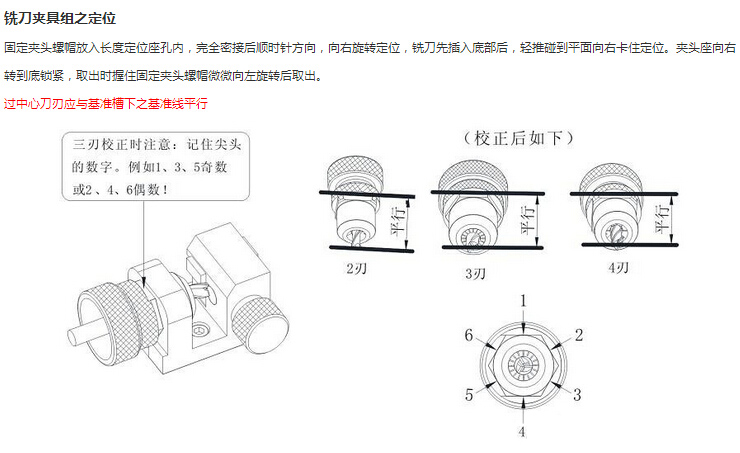 铣刀夹具组之定位

固定夹头螺帽放入长度定位座孔内，完全密接后顺时针方向，向右旋转定位，铣刀先插入底部后，轻推碰到平面向右卡住定位。夹头座向右转到底锁紧，取出时握住固定夹头螺帽微微向左旋转后取出。

过中心刀刃应与基准槽下之基准线平行

三刃校正时注意：记住尖头的数字。例如1、3、5奇数或2、4、6偶数！

（校正后如下）

平行

2刃

平行

3刃

平行

4刃

1

2

3

4

5

6