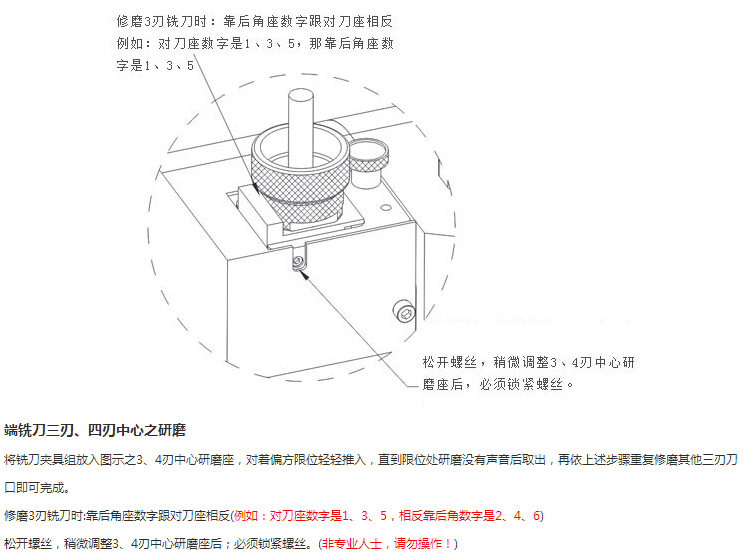 修磨3刃铣刀时：靠后角座数字跟对刀座相反
例如：对刀座数字是1、3、5，那靠后角座数字是1、3、5

松开螺丝，稍微调整3、4刃中心研磨座后，必须锁紧螺丝。

端铣刀三刃、四刃中心之研磨

将铣刀夹具组放入图示之3、4刃中心研磨座，对着偏方限位轻轻推入，直到限位处研磨没有声音后取出，再依上述步骤重复修磨其他三刃刀口即可完成。

修磨3刃铣刀时:靠后角座数字跟对刀座相反(例如：对刀座数字是1、3、5，相反靠后角数字是2、4、6)

松开螺丝，稍微调整3、4刃中心研磨座后；必须锁紧螺丝。(非专业人士，请勿操作！)