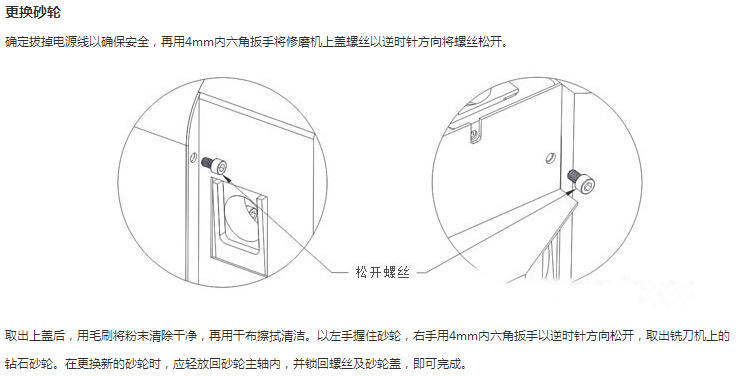 更换砂轮

确定拔掉电源线以确保安全，再用4mm内六角扳手将修磨机上盖螺丝以逆时针方向将螺丝松开。

松开螺丝

取出上盖后，用毛刷将粉末清除干净，再用干布擦拭清洁。以左手握住砂轮，右手用4mm内六角扳手以逆时针方向松开，取出铣刀机上的钻石砂轮。在更换新的砂轮时，应轻放回砂轮主轴内，并锁回螺丝及砂轮盖，即可完成。