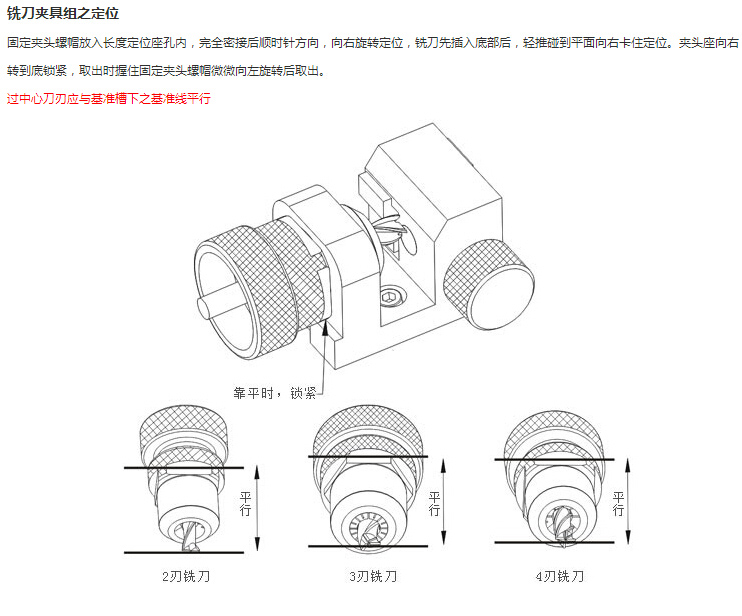 铣刀夹具组之定位

固定夹头螺帽放入长度定位座孔内，完全密接后顺时针方向，向右旋转定位，铣刀先插入底部后，轻推碰到平面向右卡住定位。夹头座向右转到底锁紧，取出时握住固定夹头螺帽微微向左旋转后取出。

过中心刀刃应与基准槽下之基准线平行

靠平时，锁紧

平行

2刃铣刀

平行

3刃铣刀

平行

4刃铣刀