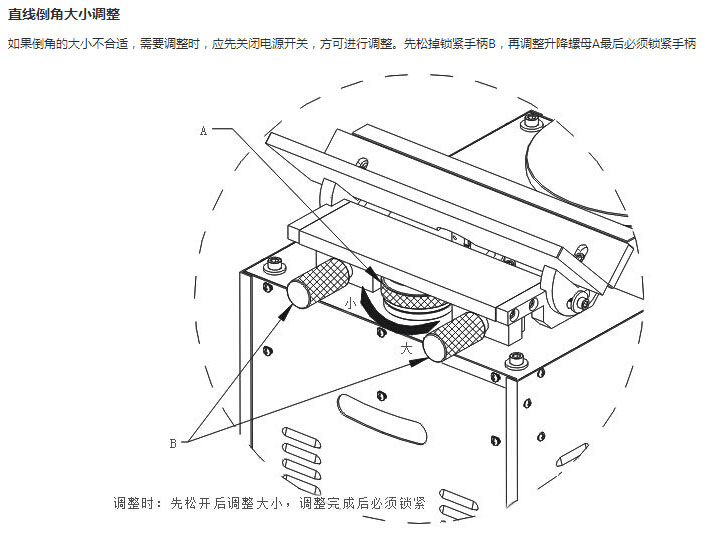 直线倒角大小调整

如果倒角的大小不合适，需要调整时，应先关闭电源开关，方可进行调整。先松掉锁紧手柄B，再调整升降螺母A最后必须锁紧手柄

A

小

大

B

调整时：先松开后调整大小，调整完成后必须锁紧