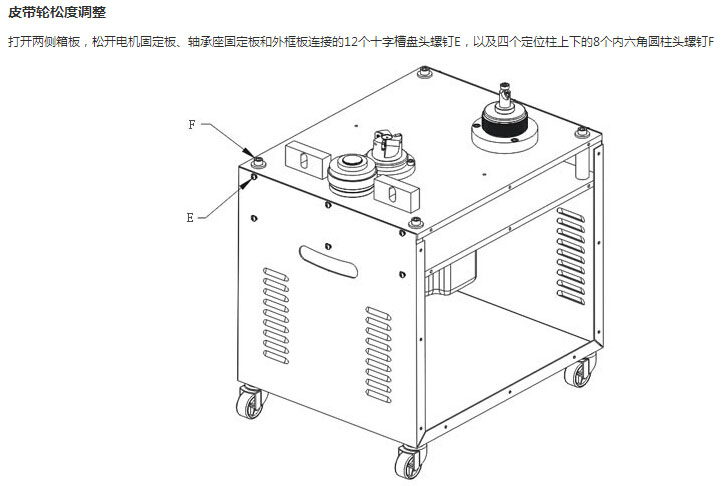 皮带轮松度调整

打开两侧箱板，松开电机固定板、轴承座固定板和外框板连接的12个十字槽盘头螺钉E，以及四个定位柱上下的8个内六角圆柱头螺钉F

F

E