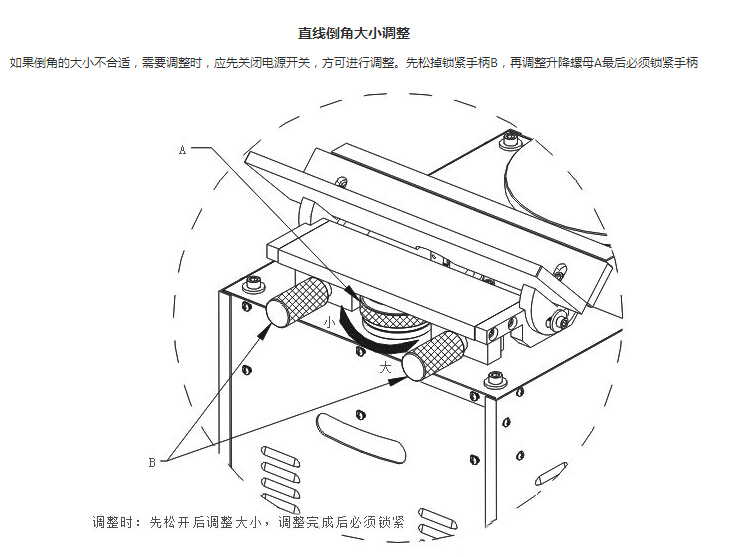 直线倒角大小调整

如果倒角的大小不合适，需要调整时，应先关闭电源开关，方可进行调整。先松掉锁紧手柄B，再调整升降螺母A最后必须锁紧手柄

A

小

大

B

调整时：先松开后调整大小，调整完成后必须锁紧