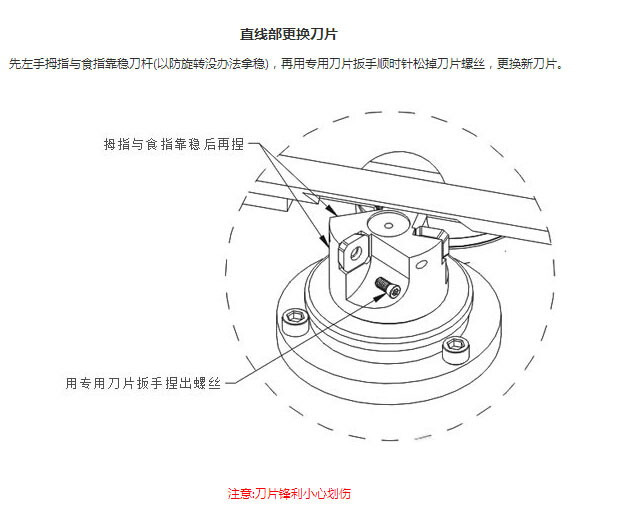 直线部更换刀片

先左手拇指与食指靠稳刀杆(以防旋转没办法拿稳)，再用专用刀片扳手顺时针松掉刀片螺丝，更换新刀片。

拇指与食指靠稳后再捏

用专用刀片扳手捏出螺丝

注意:刀片锋利小心划伤