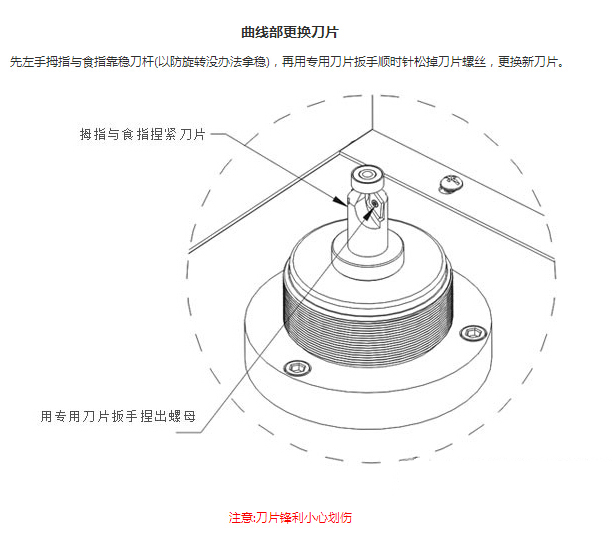 曲线部更换刀片

先左手拇指与食指靠稳刀杆(以防旋转没办法拿稳)，再用专用刀片扳手顺时针松掉刀片螺丝，更换新刀片。

拇指与食指捏紧刀片

用专用刀片扳手捏出螺母

注意:刀片锋利小心划伤