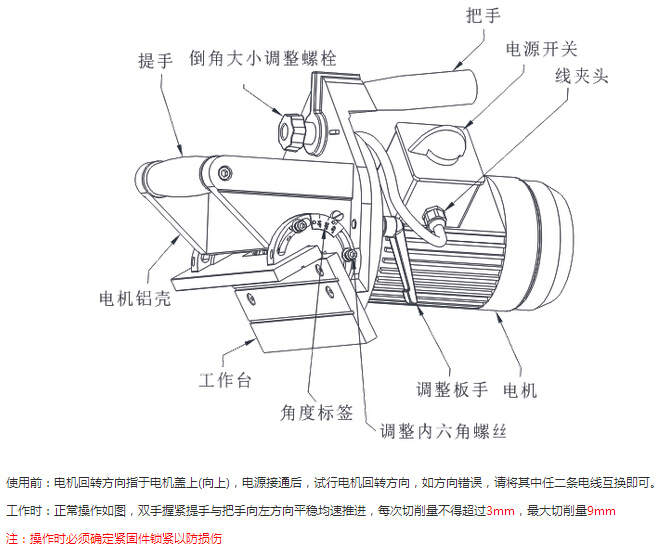 把手
提手
倒角大小调整螺栓
电源开关
线夹头
电机铝壳
工作台
角度标签
调整内六角螺丝
调整板手
电机

使用前：电机回转方向指于电机盖上(向上)，电源接通后，试行电机回转方向，如方向错误，请将其中任二条电线互换即可。

工作时：正常操作如图，双手握紧提手与把手向左方向平稳均速推进，每次切削量不得超过3mm，最大切削量9mm

注：操作时必须确定紧固件锁紧以防损伤