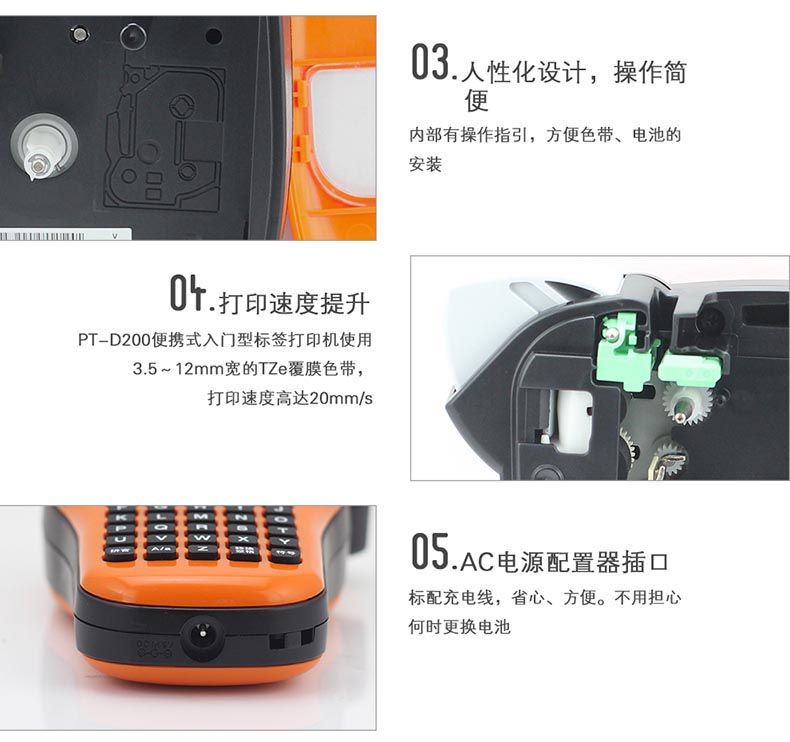 03.人性化设计，操作简便

内部有操作指引，方便色带、电池的安装

04.打印速度提升

PT-D200便携式入门型标签打印机使用3.5～12mm宽的TZe覆膜色带，打印速度高达20mm/s

05.AC电源配置器插口

标配充电线，省心、方便。不用担心何时更换电池