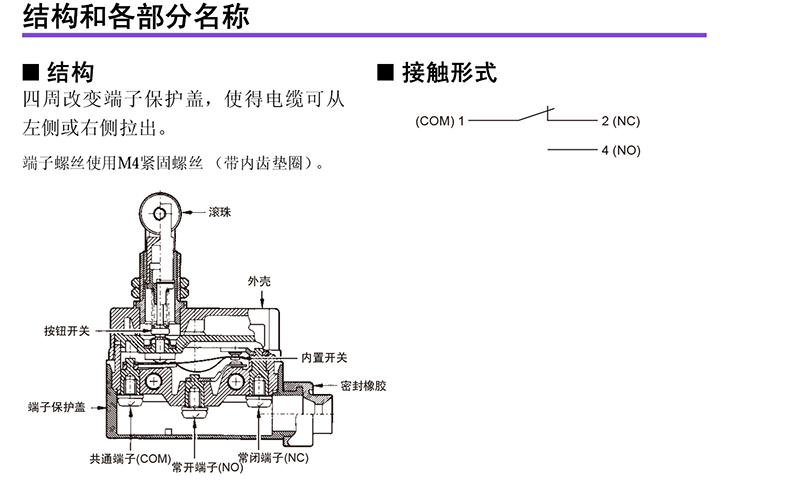 结构和各部分名称

■ 结构

四周改变端子保护盖，使得电缆可从左侧或右侧拉出。

端子螺丝使用M4紧固螺丝（带内齿垫圈）。

滚珠

外壳

按钮开关

内置开关

密封橡胶

端子保护盖

共通端子(COM)

常开端子(NO)

常闭端子(NC)

■ 接触形式

(COM) 1

2 (NC)

4 (NO)