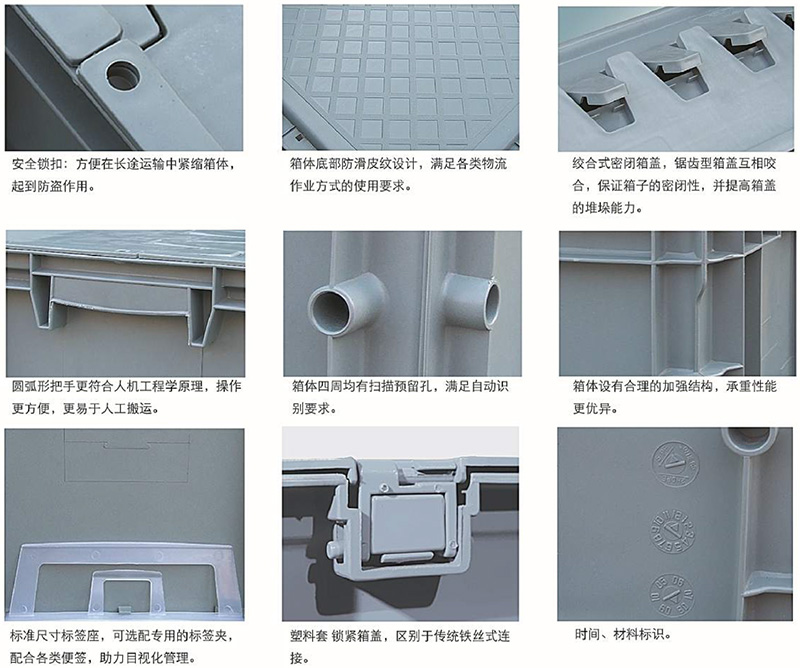 安全锁扣：方便在长途运输中紧缩箱体，起到防盗作用。

箱体底部防滑皮纹设计，满足各类物流作业方式的使用要求。

绞合式密闭箱盖，锯齿型箱盖互相咬合，保证箱子的密闭性，并提高箱盖的堆垛能力。

圆弧形把手更符合人机工程学原理，操作更方便，更易于人工搬运。

箱体四周均有扫描预留孔，满足自动识别要求。

箱体设有合理的加强结构，承重性能更优异。

标准尺寸标签座，可选配专用的标签夹，配合各类便签，助力目视化管理。

塑料套 锁紧箱盖，区别于传统铁丝式连接。

时间、材料标识。