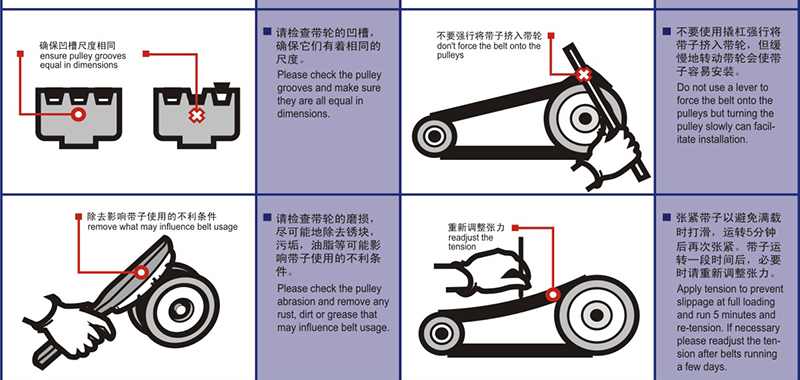 确保凹槽尺度相同
ensure pulley grooves equal in dimensions

请检查带轮的凹槽，确保它们有着相同的尺度。
Please check the pulley grooves and make sure they are all equal in dimensions.

不要强行将带子挤入带轮
don't force the belt onto the pulleys

不要使用撬杠强行将带子挤入带轮，但缓慢地转动带轮会使带子容易安装。
Do not use a lever to force the belt onto the pulleys but turning the pulley slowly can facilitate installation.

除去影响带子使用的不利条件
remove what may influence belt usage

请检查带轮的磨损，尽可能地除去锈块，污垢，油脂等可能影响带子使用的不利条件。
Please check the pulley abrasion and remove any rust, dirt or grease that may influence belt usage.

重新调整张力
readjust the tension

张紧带子以避免满载时打滑，运转5分钟后再次张紧。带子运转一段时间后，必要时请重新调整张力。
Apply tension to prevent slippage at full loading and run 5 minutes and re-tension. If necessary please readjust the tension after belts running a few days.