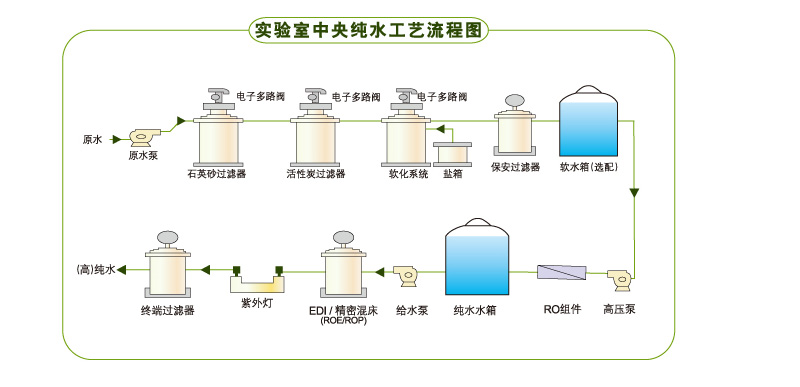 实验室中央纯水工艺流程图

电子多路阀
电子多路阀
电子多路阀

原水
原水泵
石英砂过滤器
活性炭过滤器
软化系统
盐箱
保安过滤器
软水箱(选配)

(高)纯水
终端过滤器
紫外灯
EDI / 精密混床
(ROE/ROP)
给水泵
纯水水箱
RO组件
高压泵