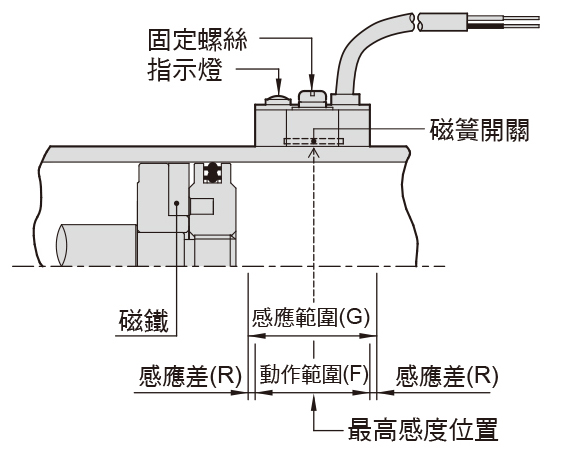 固定螺絲
指示燈
磁簧開關
磁鐵
感應範圍(G)
感應差(R)
動作範圍(F)
感應差(R)
最高感度位置