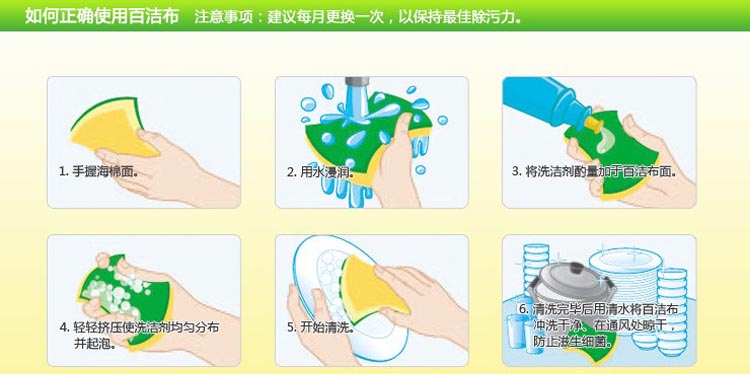 如何正确使用百洁布　注意事项：建议每月更换一次，以保持最佳除污力。

1. 手握海棉面。

2. 用水浸润。

3. 将洗洁剂酌量加于百洁布面。

4. 轻轻挤压使洗洁剂均匀分布并起泡。

5. 开始清洗。

6. 清洗完毕后用清水将百洁布冲洗干净，在通风处晾干，防止滋生细菌。