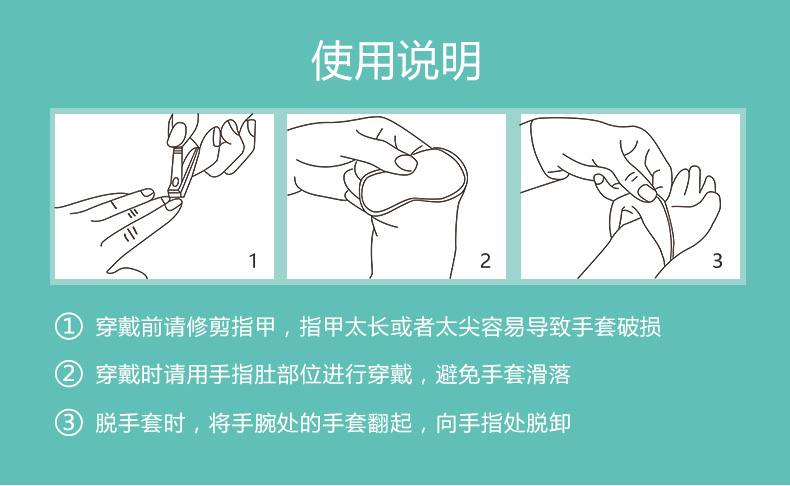 使用说明

1

2

3

① 穿戴前请修剪指甲，指甲太长或者太尖容易导致手套破损

② 穿戴时请用手指肚部位进行穿戴，避免手套滑落

③ 脱手套时，将手腕处的手套翻起，向手指处脱卸